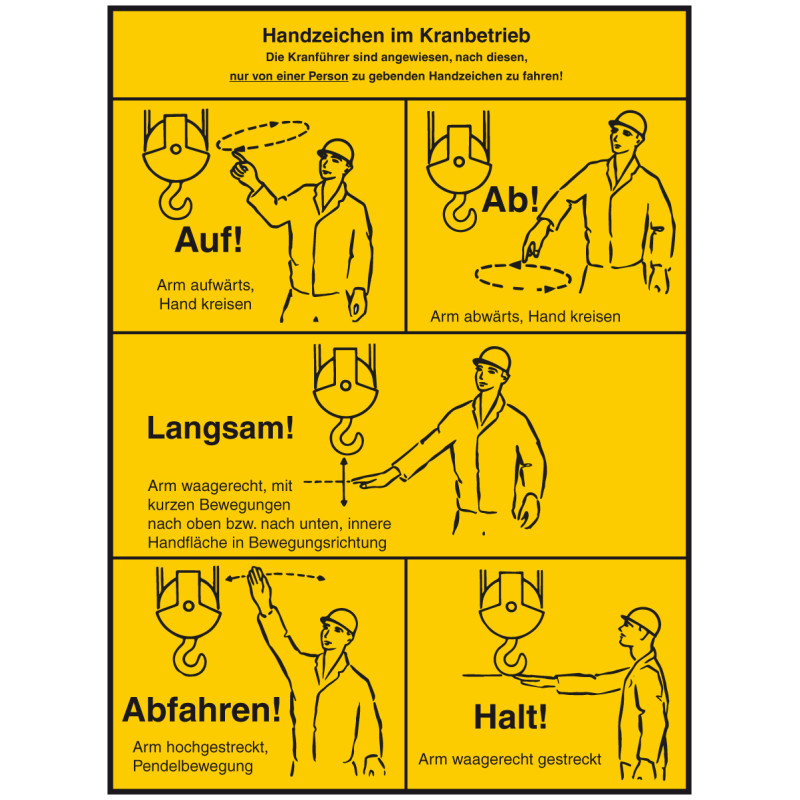 Handzeichen im Kranbetrieb
Die Kranführer sind angewiesen, nach diesen, nur von einer Person zu gebenden Handzeichen zu fahren!

Auf!
Arm aufwärts, Hand kreisen

Ab!
Arm abwärts, Hand kreisen

Langsam!
Arm waagerecht, mit kurzen Bewegungen nach oben bzw. nach unten, innere Handfläche in Bewegungsrichtung

Abfahren!
Arm hochgestreckt, Pendelbewegung

Halt!
Arm waagerecht gestreckt