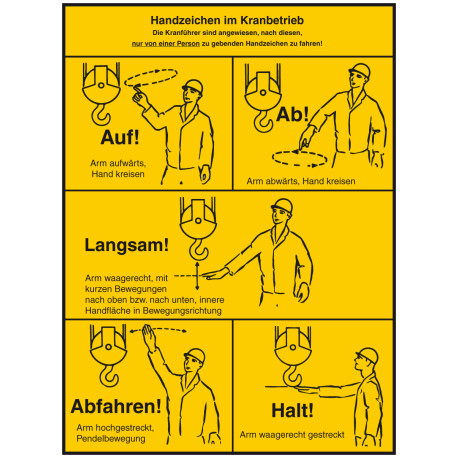 Handzeichen im Kranbetrieb
Die Kranführer sind angewiesen, nach diesen, nur von einer Person zu gebenden Handzeichen zu fahren!

Auf!
Arm aufwärts, Hand kreisen

Ab!
Arm abwärts, Hand kreisen

Langsam!
Arm waagerecht, mit kurzen Bewegungen nach oben bzw. nach unten, innere Handfläche in Bewegungsrichtung

Abfahren!
Arm hochgestreckt, Pendelbewegung

Halt!
Arm waagerecht gestreckt