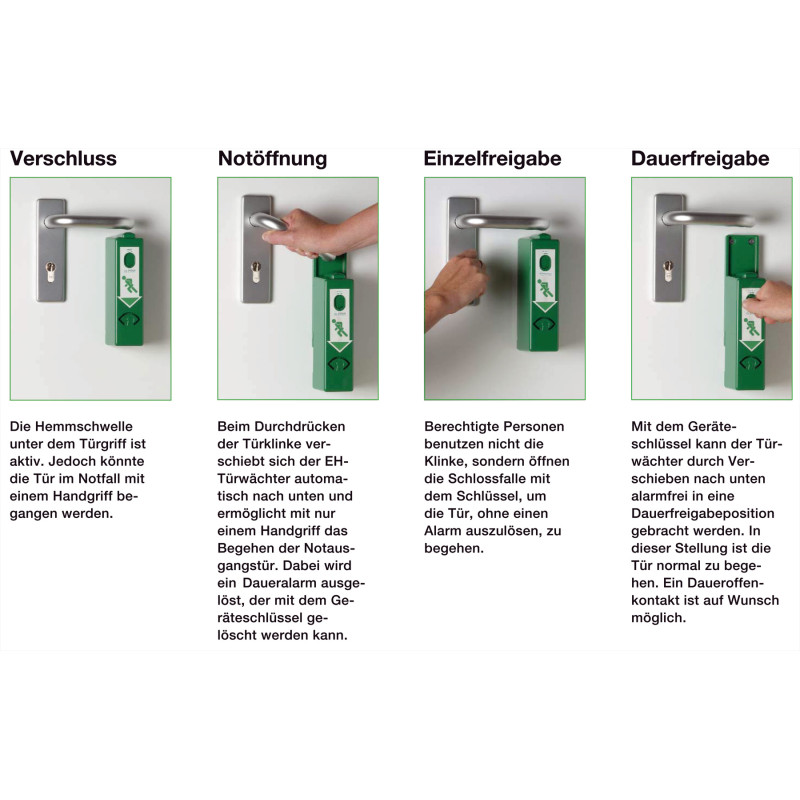 Verschluss

Die Hemmschwelle unter dem Türgriff ist aktiv. Jedoch könnte die Tür im Notfall mit einem Handgriff begangen werden.

Notöffnung

Beim Durchdrücken der Türklinke verschiebt sich der EH-Türwächter automatisch nach unten und ermöglicht mit nur einem Handgriff das Begehen der Notausgangstür. Dabei wird ein Daueralarm ausgelöst, der mit dem Geräteschlüssel gelöscht werden kann.

Einzelfreigabe

Berechtigte Personen benutzen nicht die Klinke, sondern öffnen die Schlossfalle mit dem Schlüssel, um die Tür, ohne einen Alarm auszulösen, zu begehen.

Dauerfreigabe

Mit dem Geräteschlüssel kann der Türwächter durch Verschieben nach unten alarmfrei in eine Dauerfreigabeposition gebracht werden. In dieser Stellung ist die Tür normal zu begehen. Ein Daueroffenkontakt ist auf Wunsch möglich.